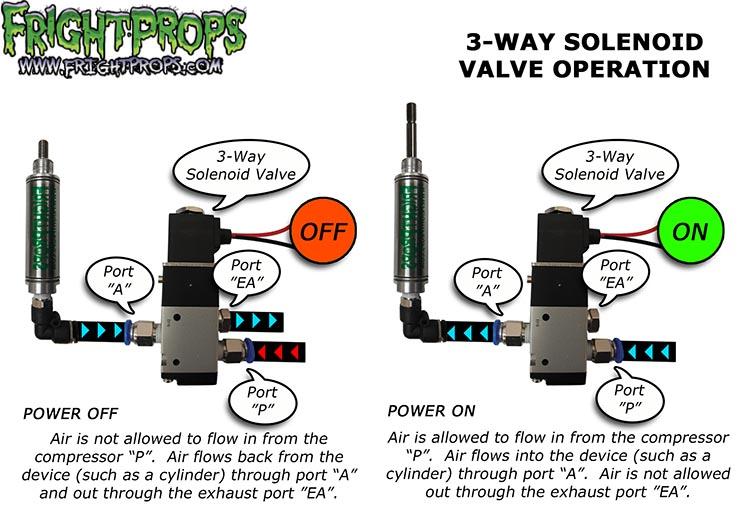 FRIGHTPROPS
WWW.FRIGHTPROPS.COM

3-WAY SOLENOID VALVE OPERATION

3-Way Solenoid Valve

OFF

Port "A"

Port "EA"

Port "P"

POWER OFF

Air is not allowed to flow in from the compressor "P". Air flows back from the device (such as a cylinder) through port "A" and out through the exhaust port "EA".

3-Way Solenoid Valve

ON

Port "A"

Port "EA"

Port "P"

POWER ON

Air is allowed to flow in from the compressor "P". Air flows into the device (such as a cylinder) through port "A". Air is not allowed out through the exhaust port "EA".